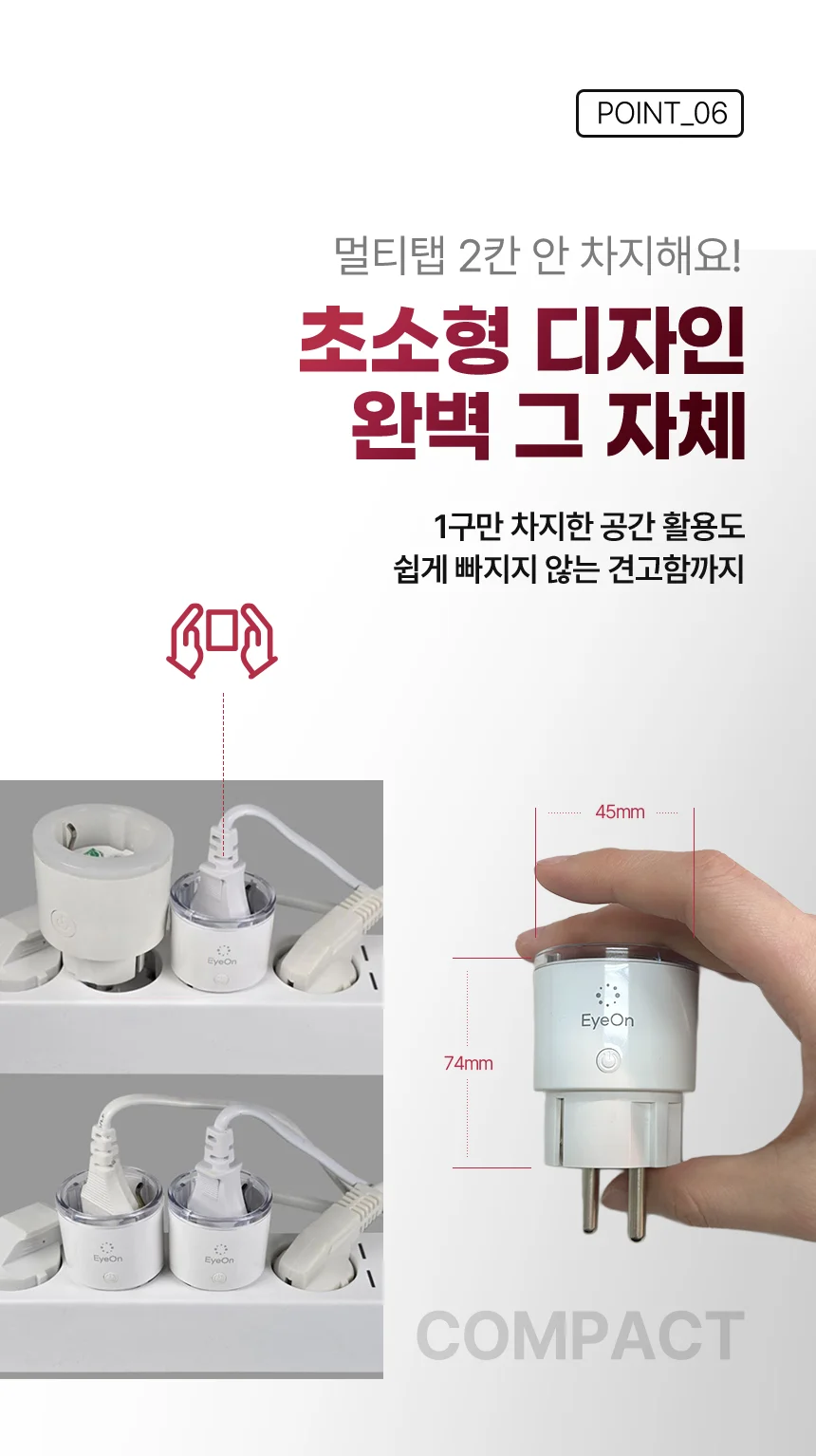 POINT_06

멀티탭 2칸 안 차지해요!

초소형 디자인
완벽 그 자체

1구만 차지한 공간 활용도
쉽게 빠지지 않는 견고함까지

EyeOn

EyeOn

EyeOn

45mm

74mm

EyeOn

COMPACT